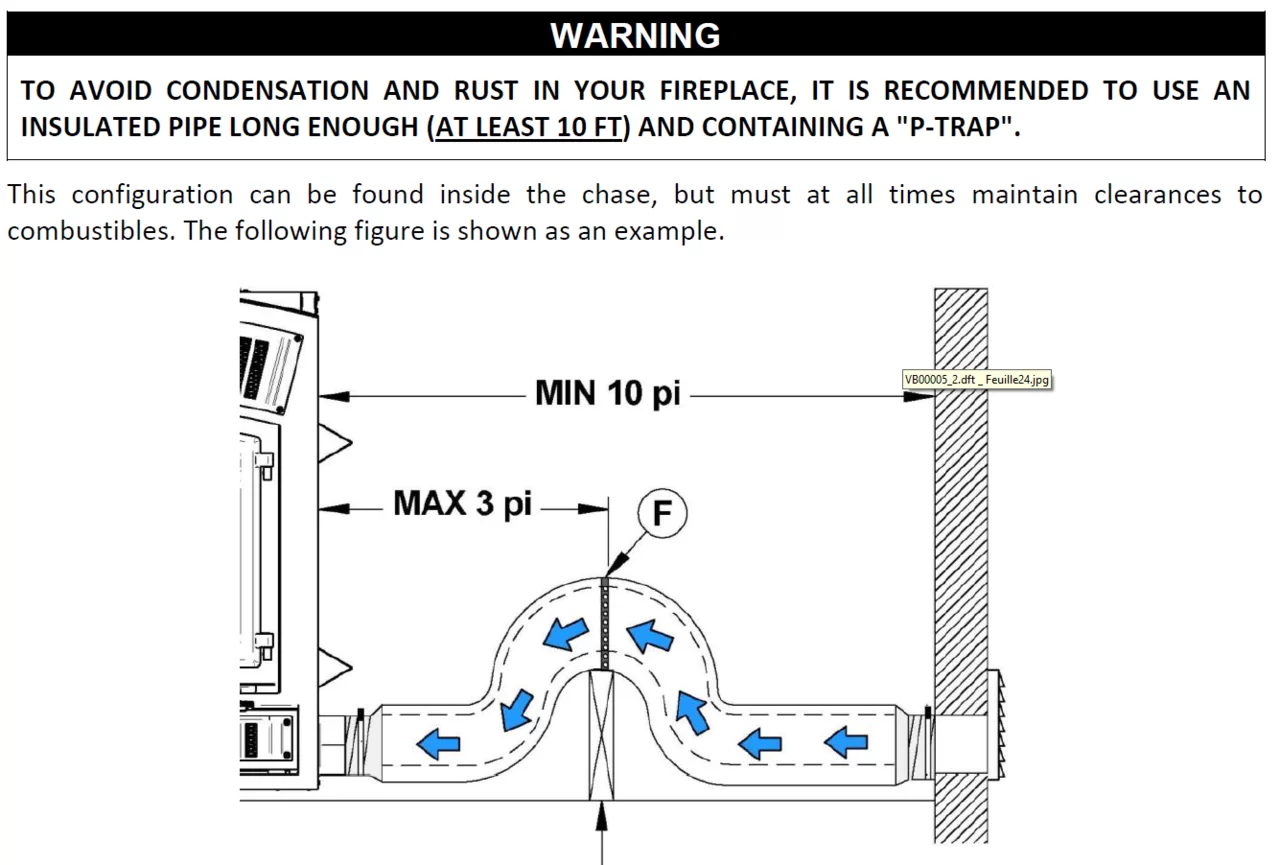 WARNING

TO AVOID CONDENSATION AND RUST IN YOUR FIREPLACE, IT IS RECOMMENDED TO USE AN INSULATED PIPE LONG ENOUGH (AT LEAST 10 FT) AND CONTAINING A "P-TRAP".

This configuration can be found inside the chase, but must at all times maintain clearances to combustibles. The following figure is shown as an example.

MIN 10 pi

VB00005_2.dft _ Feuille24.jpg

MAX 3 pi

F