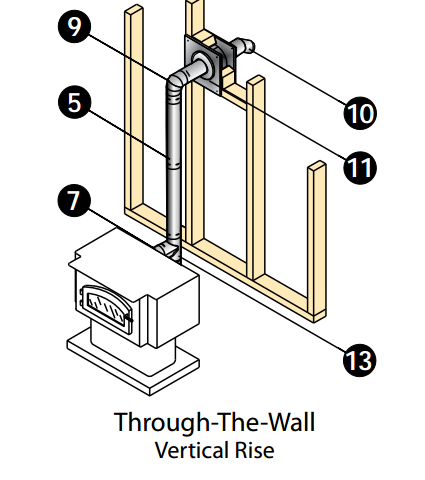 9
5
7
10
11
13
Through-The-Wall
Vertical Rise